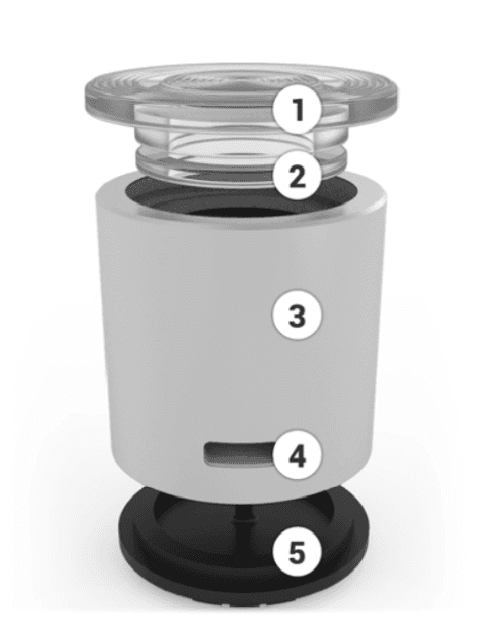 1
2
3
4
5